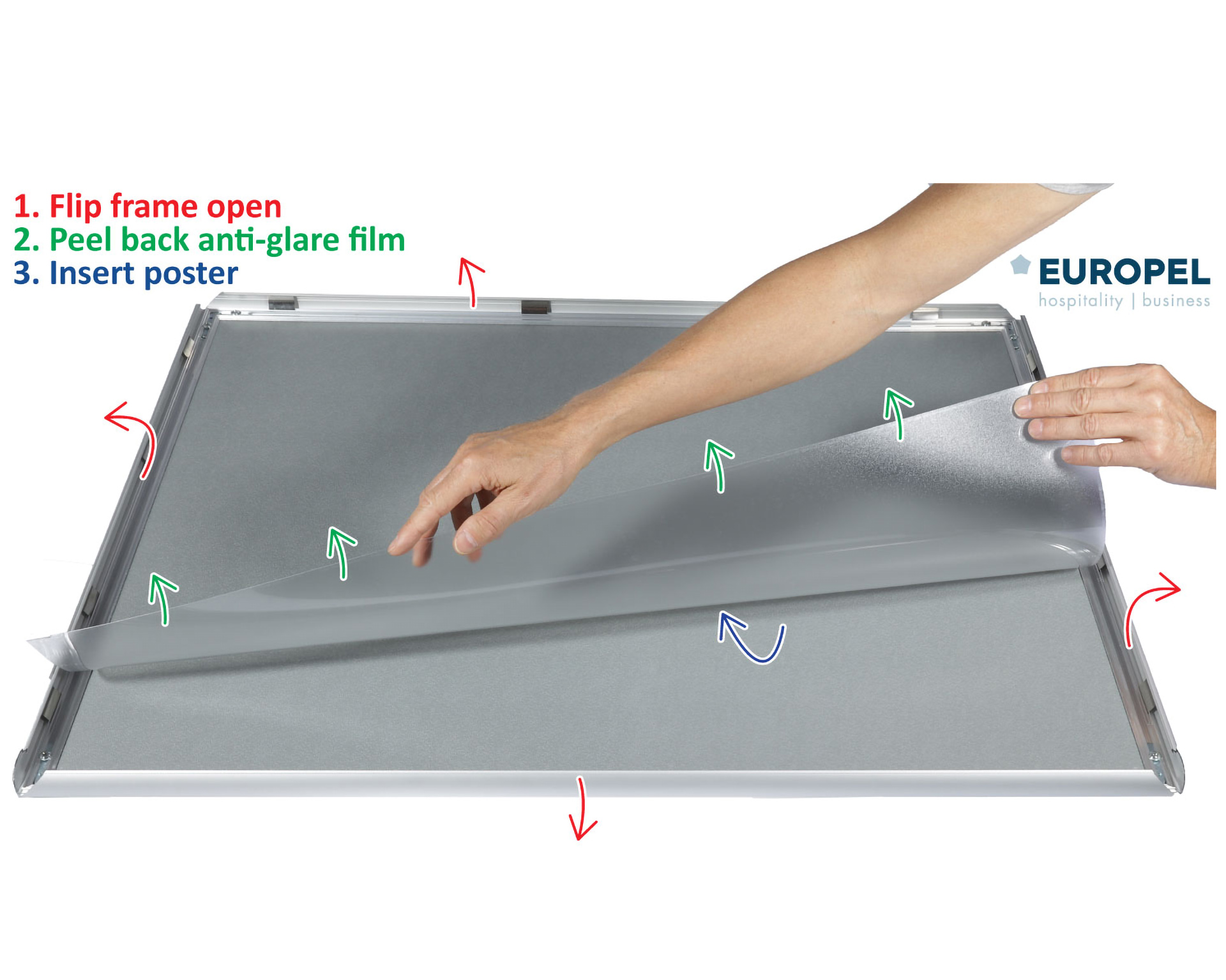 1. Flip frame open
2. Peel back anti-glare film
3. Insert poster

EUROPEL
hospitality | business